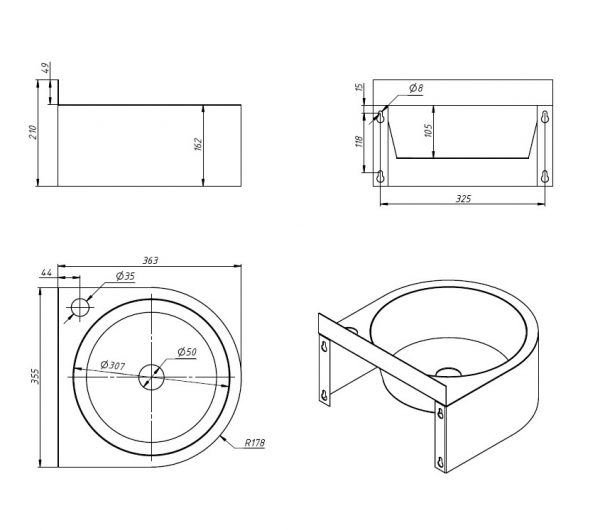 49
210
162

15
Ø8
118
105
325

363
44
Ø35
355
Ø307
Ø50
R178